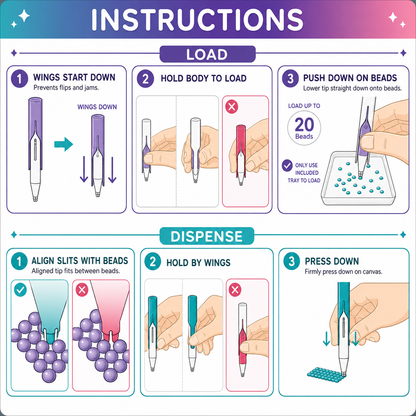 INSTRUCTIONS

LOAD

1 WINGS START DOWN
Prevents flips and jams.

WINGS DOWN

2 HOLD BODY TO LOAD

3 PUSH DOWN ON BEADS
Lower tip straight down onto beads.

LOAD UP TO
20
Beads

ONLY USE INCLUDED TRAY TO LOAD

DISPENSE

1 ALIGN SLITS WITH BEADS
Aligned tip fits between beads.

2 HOLD BY WINGS

3 PRESS DOWN
Firmly press down on canvas.