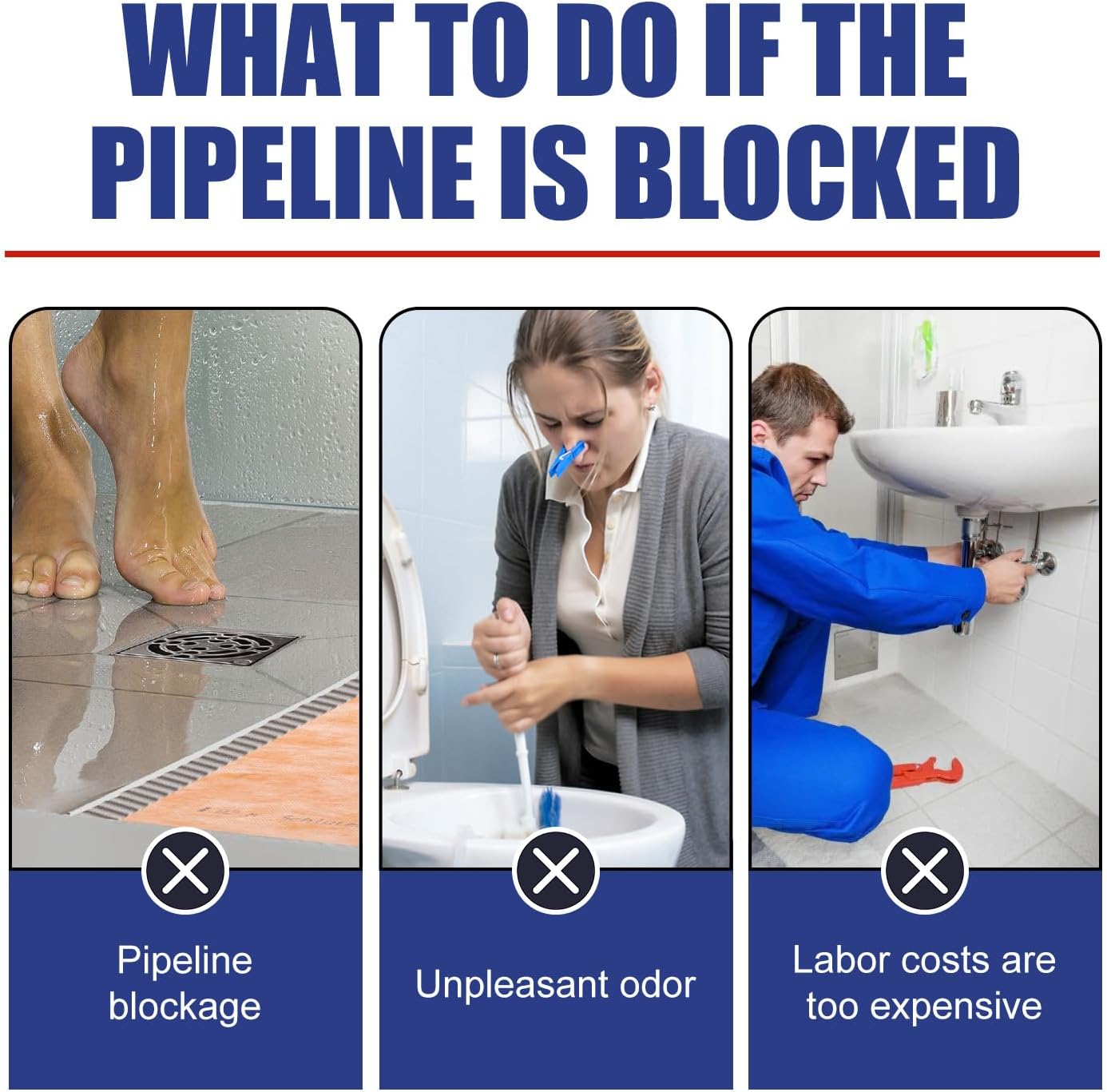 WHAT TO DO IF THE PIPELINE IS BLOCKED

Pipeline blockage

Unpleasant odor

Labor costs are too expensive